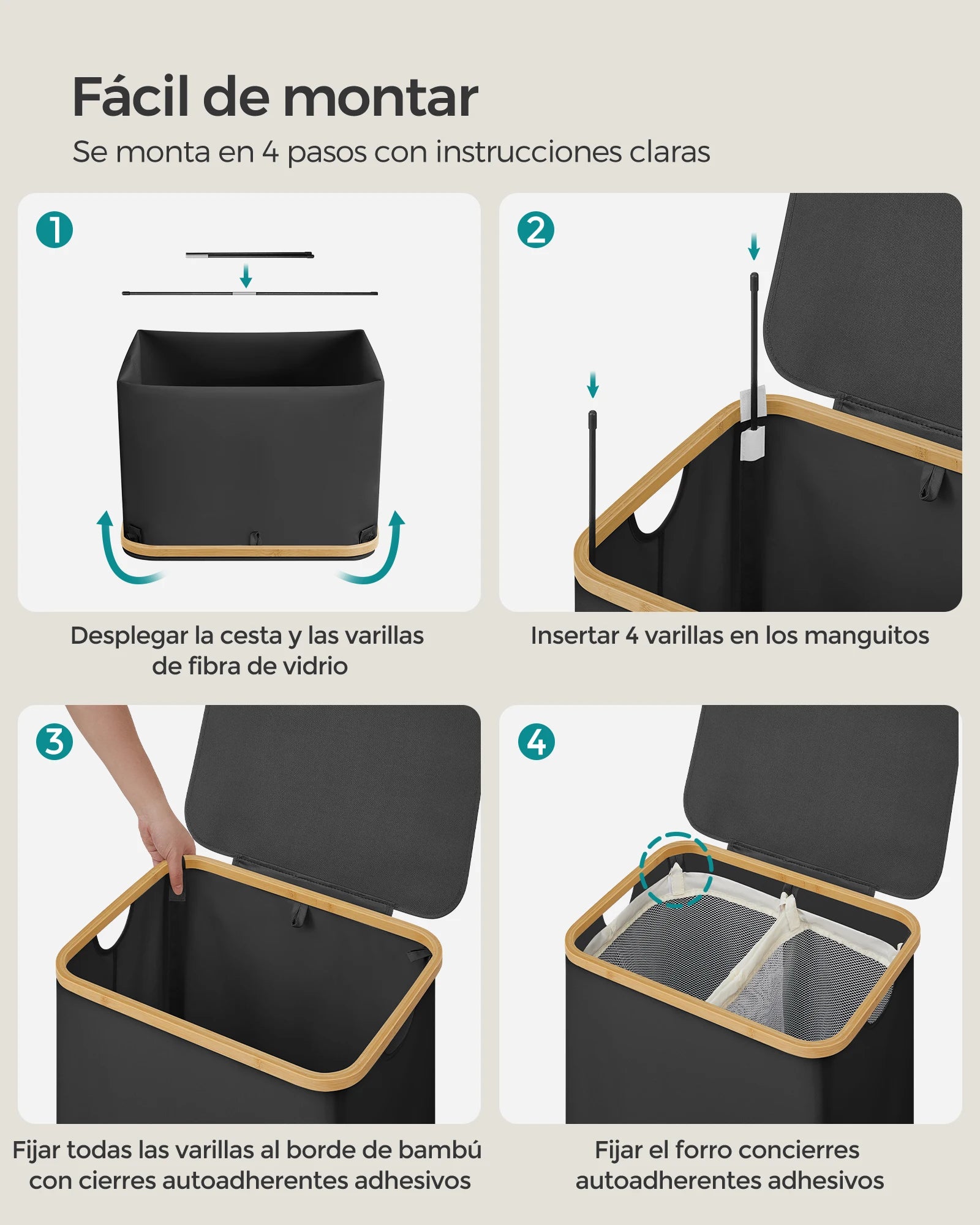 Fácil de montar

Se monta en 4 pasos con instrucciones claras

1

Desplegar la cesta y las varillas de fibra de vidrio

2

Insertar 4 varillas en los manguitos

3

Fijar todas las varillas al borde de bambú con cierres autoadherentes adhesivos

4

Fijar el forro concierres autoadherentes adhesivos