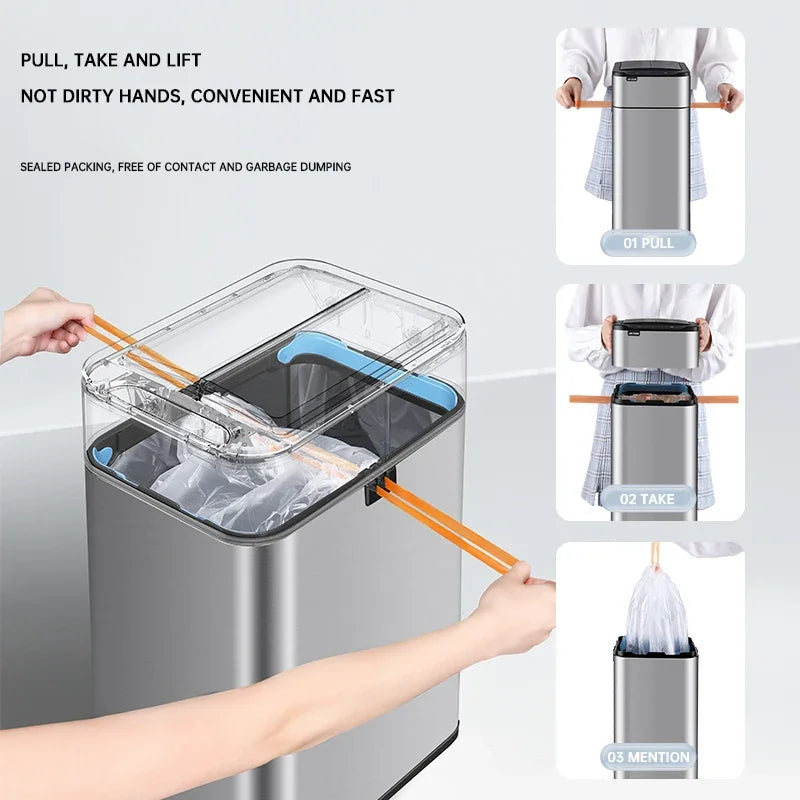 PULL, TAKE AND LIFT
NOT DIRTY HANDS, CONVENIENT AND FAST

SEALED PACKING, FREE OF CONTACT AND GARBAGE DUMPING

01 PULL

02 TAKE

03 MENTION