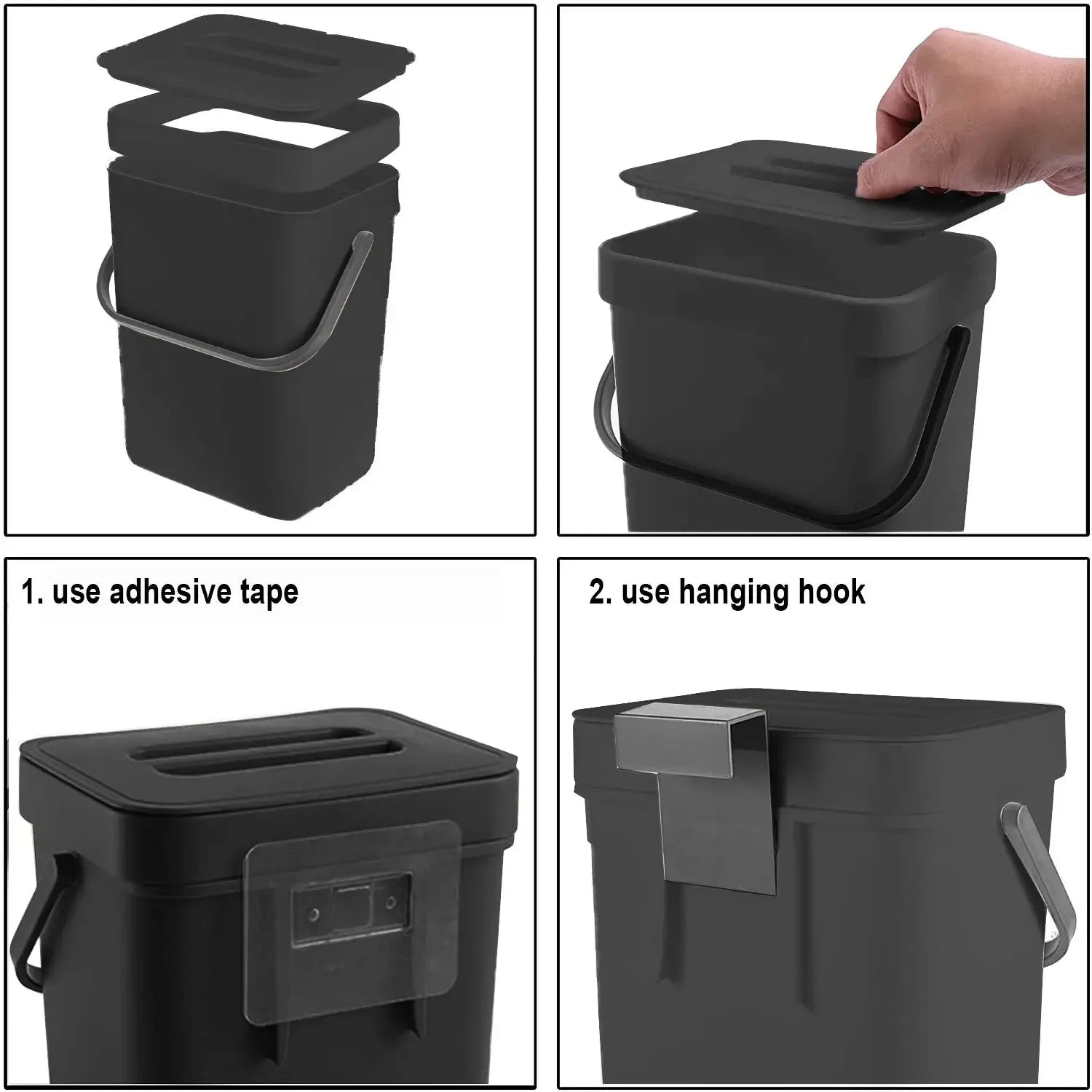 1. use adhesive tape

2. use hanging hook