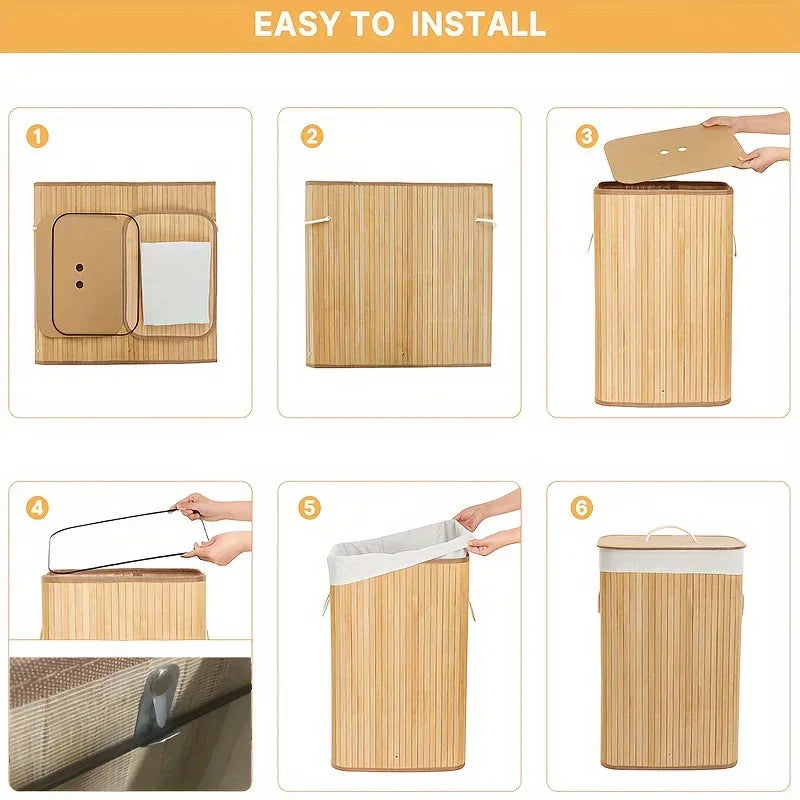 EASY TO INSTALL

1

2

3

4

5

6