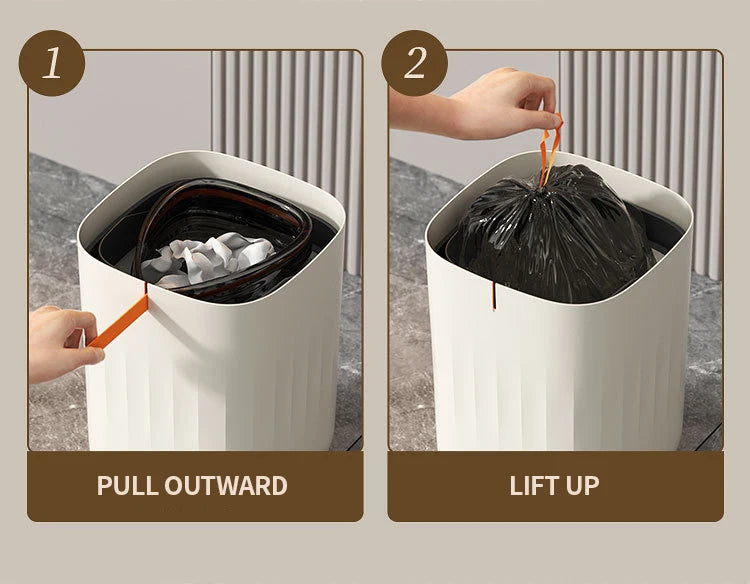 1

PULL OUTWARD

2

LIFT UP