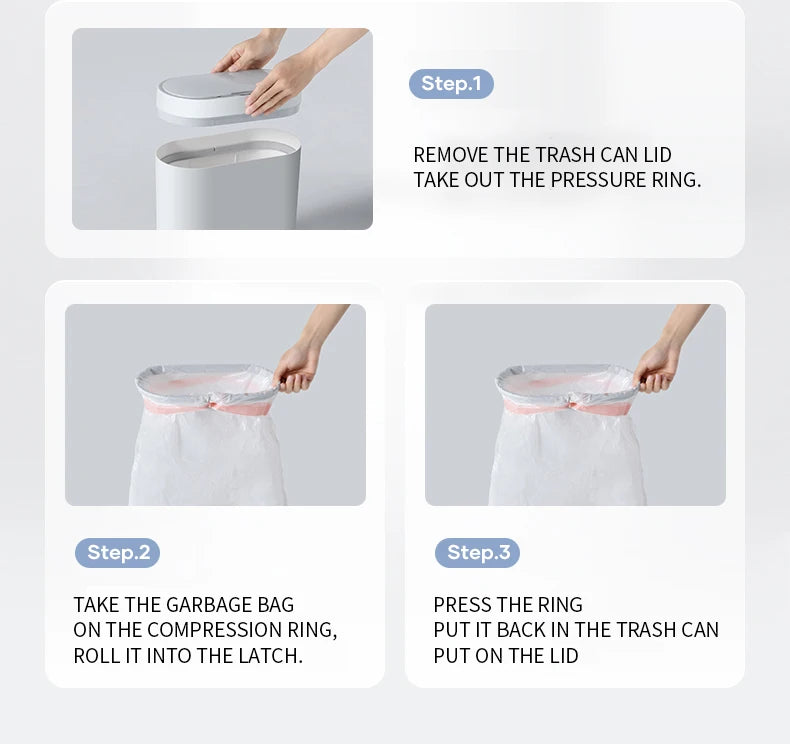 Step.1

REMOVE THE TRASH CAN LID
TAKE OUT THE PRESSURE RING.

Step.2

TAKE THE GARBAGE BAG
ON THE COMPRESSION RING,
ROLL IT INTO THE LATCH.

Step.3

PRESS THE RING
PUT IT BACK IN THE TRASH CAN
PUT ON THE LID